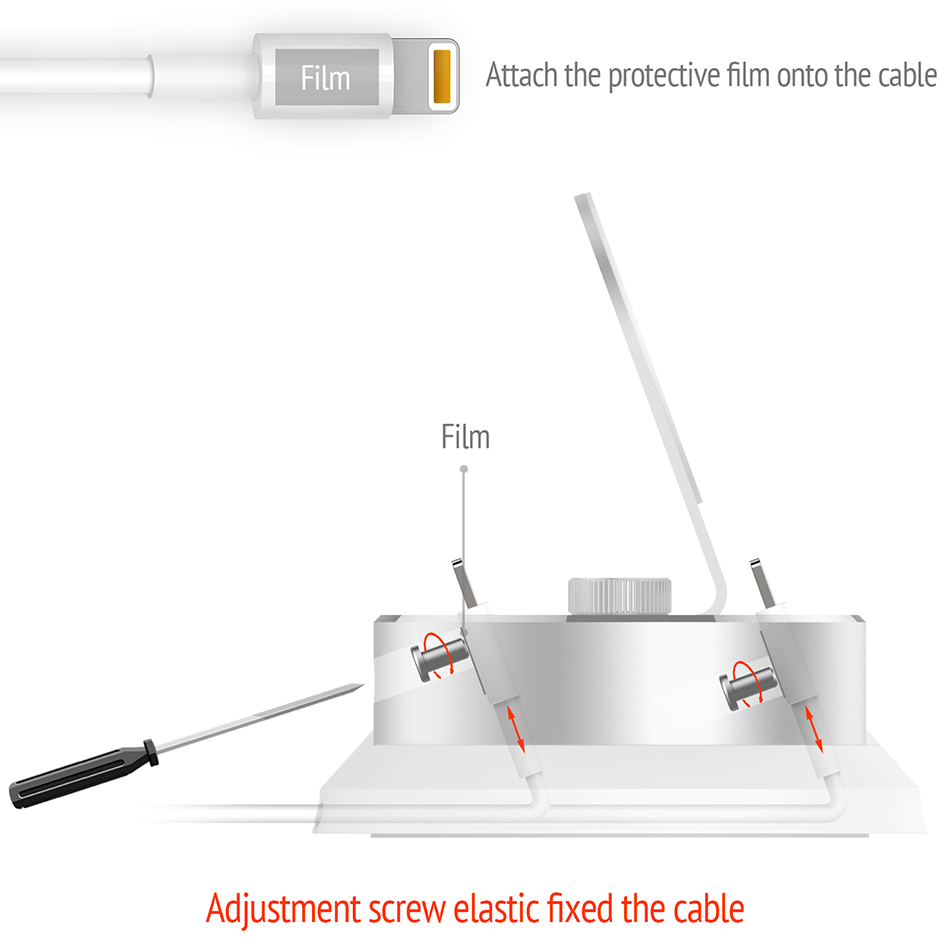 Film

Attach the protective film onto the cable

Film

Adjustment screw elastic fixed the cable