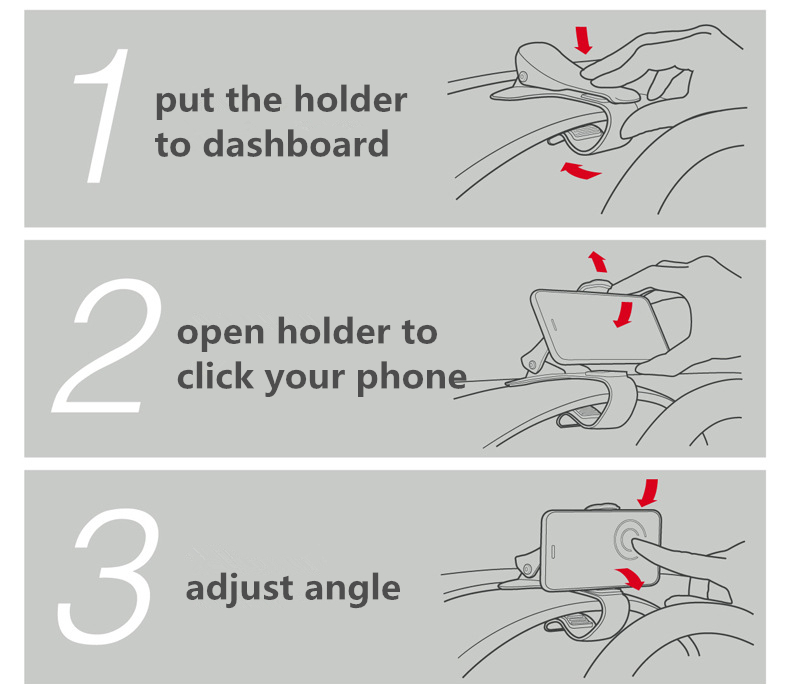 1 put the holder to dashboard

2 open holder to click your phone

3 adjust angle