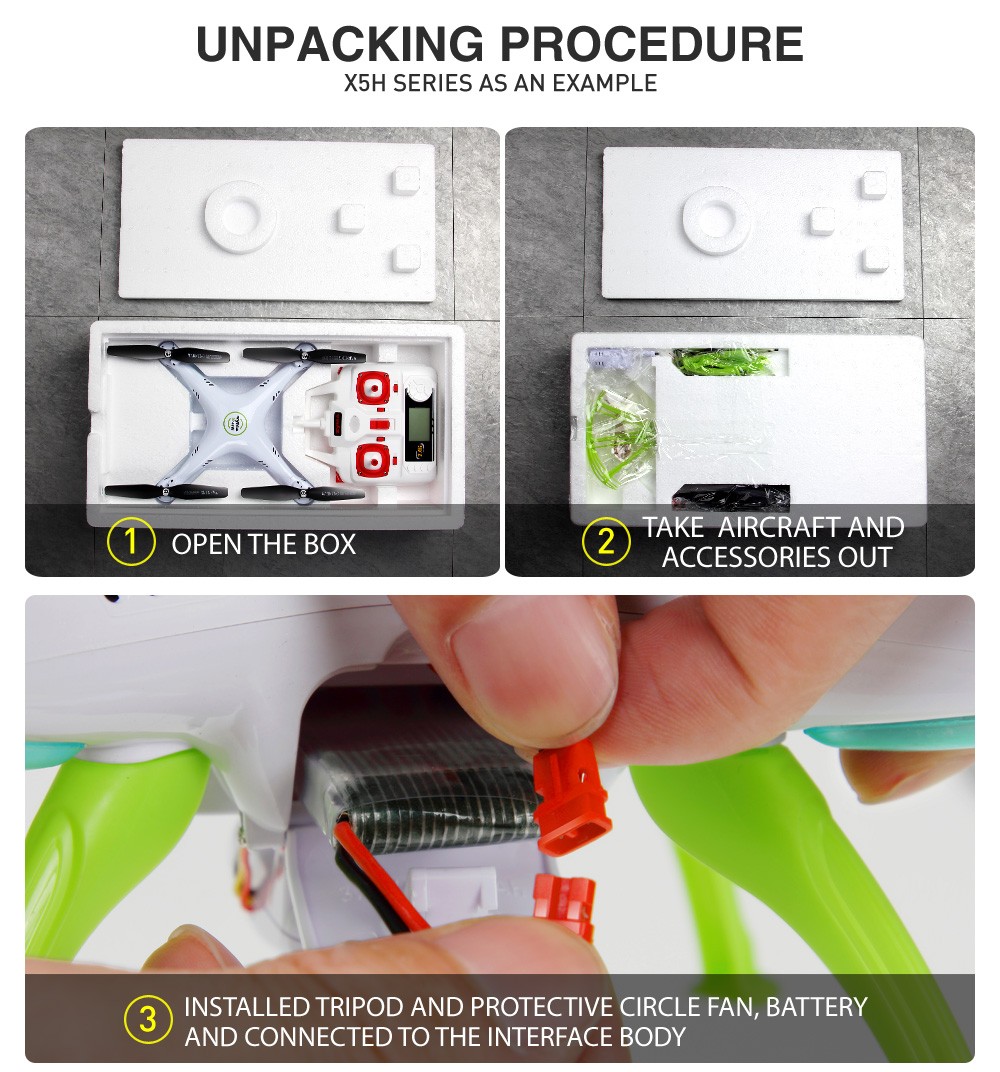 UNPACKING PROCEDURE
X5H SERIES AS AN EXAMPLE

1 OPEN THE BOX

2 TAKE AIRCRAFT AND ACCESSORIES OUT

3 INSTALLED TRIPOD AND PROTECTIVE CIRCLE FAN, BATTERY AND CONNECTED TO THE INTERFACE BODY