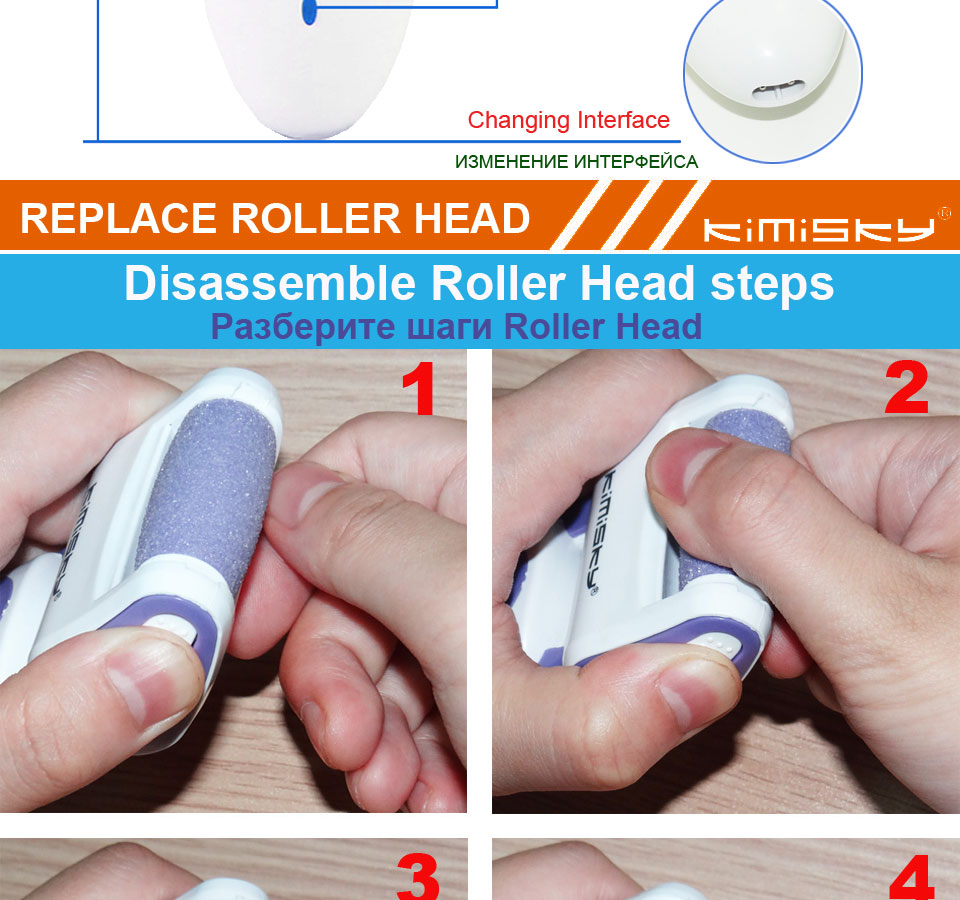 Changing Interface
ИЗМЕНЕНИЕ ИНТЕРФЕЙСА

REPLACE ROLLER HEAD
KIMISKY®

Disassemble Roller Head steps
Разберите шаги Roller Head

1
KIMISKY®

2
KIMISKY®

3

4